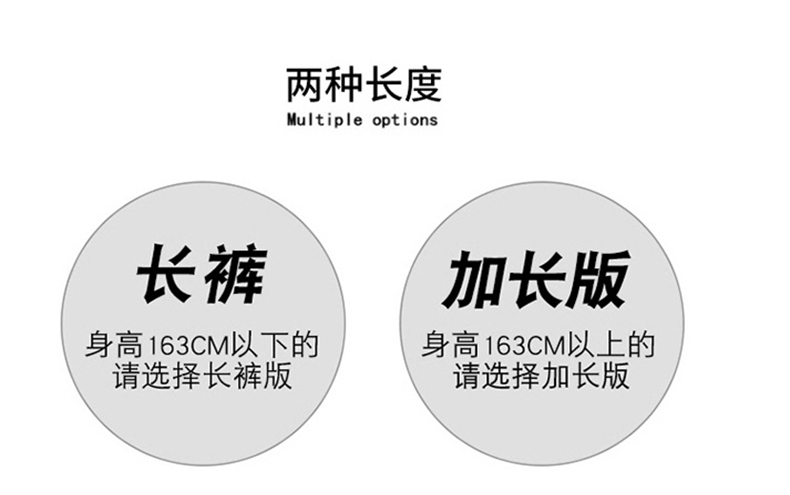 两种长度
Multiple options

长裤

身高163CM以下的
请选择长裤版

加长版

身高163CM以上的
请选择加长版