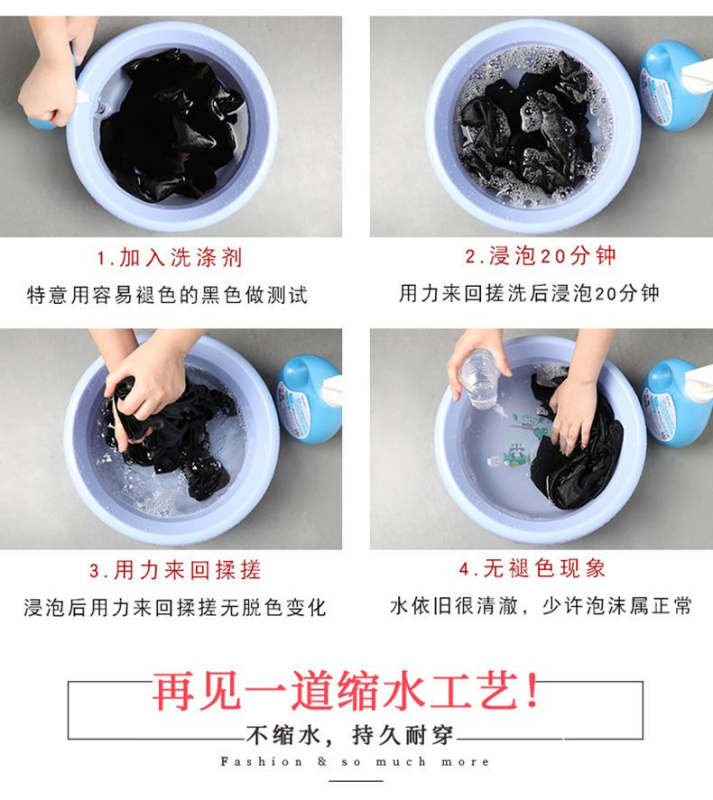 1.加入洗涤剂

特意用容易褪色的黑色做测试

2.浸泡20分钟

用力来回搓洗后浸泡20分钟

3.用力来回揉搓

浸泡后用力来回揉搓无脱色变化

4.无褪色现象

水依旧很清澈，少许泡沫属正常

再见一道缩水工艺！

不缩水，持久耐穿

Fashion & so much more