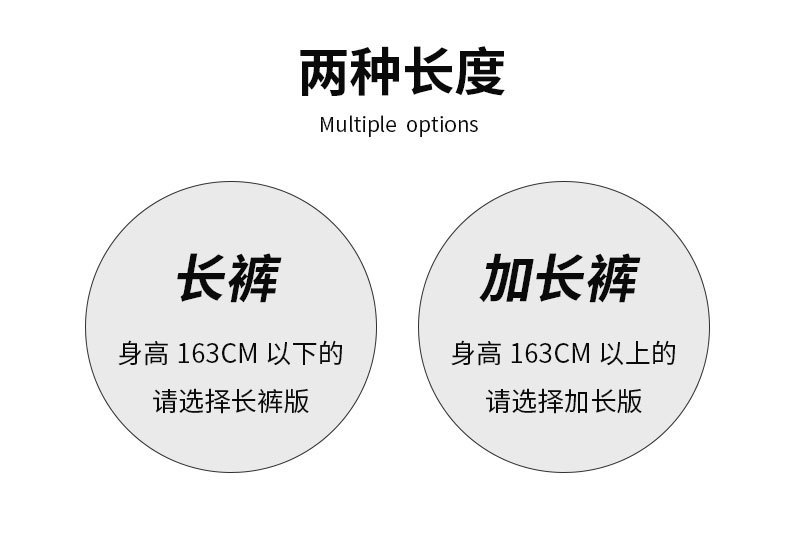 两种长度
Multiple options

长裤

身高163CM以下的
请选择长裤版

加长裤

身高163CM以上的
请选择加长版