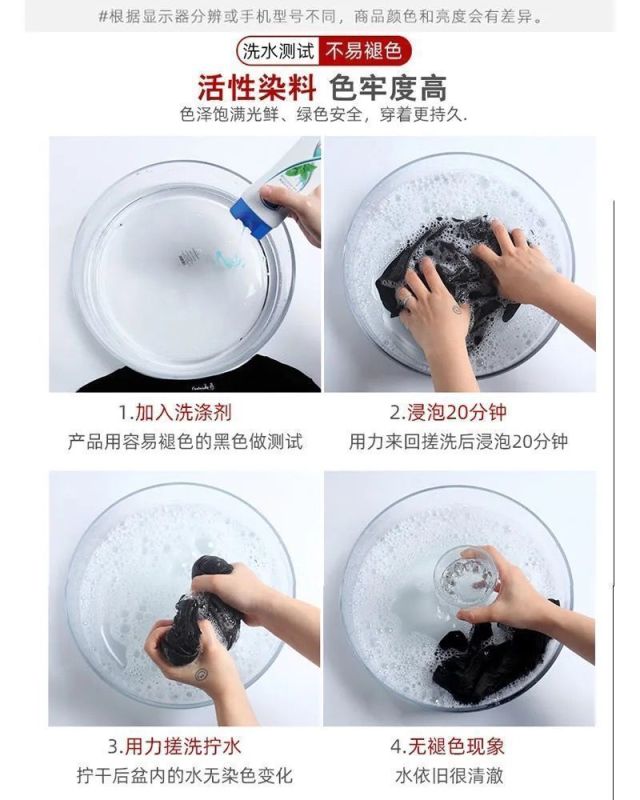 #根据显示器分辨或手机型号不同，商品颜色和亮度会有差异。

洗水测试 不易褪色

活性染料 色牢度高

色泽饱满光鲜、绿色安全，穿着更持久.

1.加入洗涤剂
产品用容易褪色的黑色做测试

2.浸泡20分钟
用力来回搓洗后浸泡20分钟

3.用力搓洗拧水
拧干后盆内的水无染色变化

4.无褪色现象
水依旧很清澈