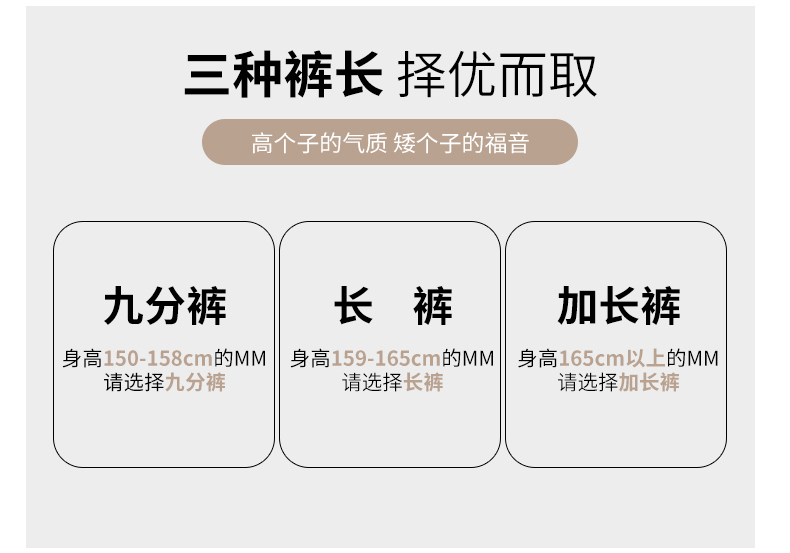 三种裤长 择优而取

高个子的气质 矮个子的福音

九分裤

身高150-158cm的MM
请选择九分裤

长 裤

身高159-165cm的MM
请选择长裤

加长裤

身高165cm以上的MM
请选择加长裤