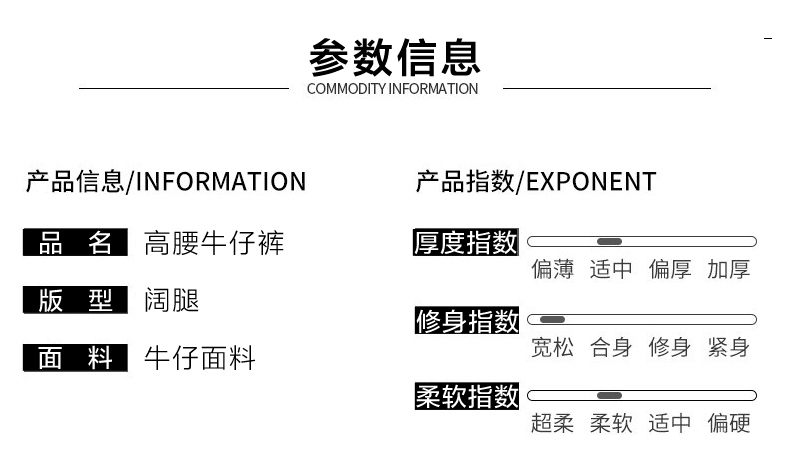 参数信息
COMMODITY INFORMATION

产品信息/INFORMATION

品 名 高腰牛仔裤

版 型 阔腿

面 料 牛仔面料

产品指数/EXPONENT

厚度指数
偏薄 适中 偏厚 加厚

修身指数
宽松 合身 修身 紧身

柔软指数
超柔 柔软 适中 偏硬