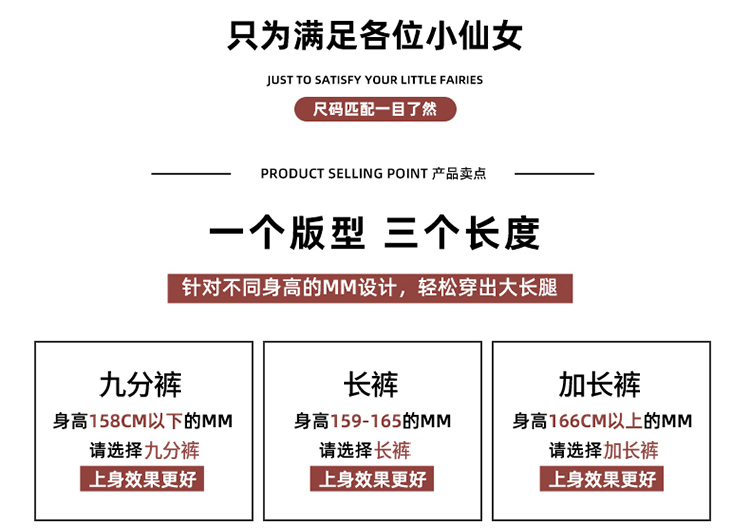 只为满足各位小仙女

JUST TO SATISFY YOUR LITTLE FAIRIES

尺码匹配一目了然

PRODUCT SELLING POINT 产品卖点

一个版型 三个长度

针对不同身高的MM设计，轻松穿出大长腿

九分裤

身高158CM以下的MM

请选择九分裤

上身效果更好

长裤

身高159-165的MM

请选择长裤

上身效果更好

加长裤

身高166CM以上的MM

请选择加长裤

上身效果更好