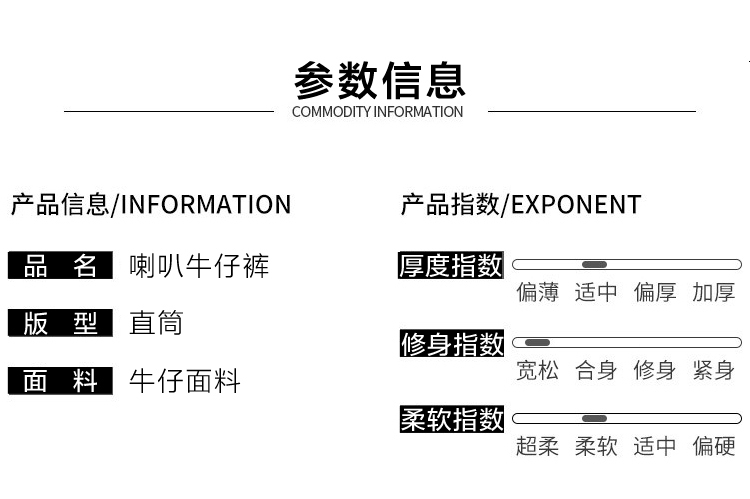 参数信息
COMMODITY INFORMATION

产品信息/INFORMATION

品 名 喇叭牛仔裤

版 型 直筒

面 料 牛仔面料

产品指数/EXPONENT

厚度指数
偏薄 适中 偏厚 加厚

修身指数
宽松 合身 修身 紧身

柔软指数
超柔 柔软 适中 偏硬