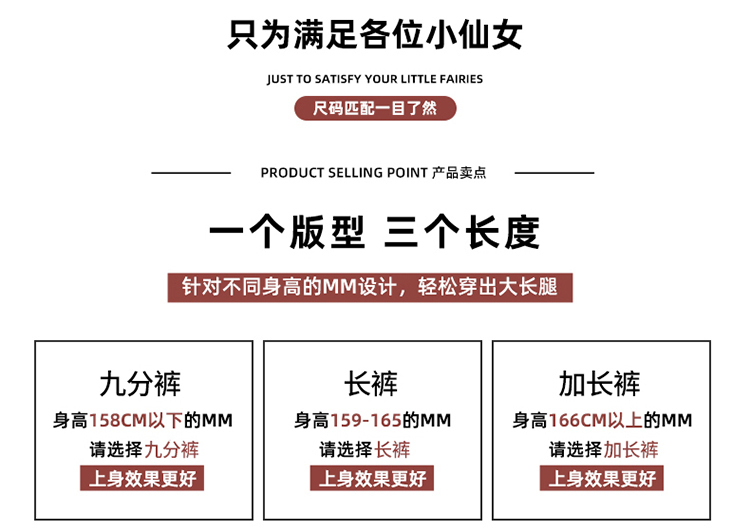 只为满足各位小仙女

JUST TO SATISFY YOUR LITTLE FAIRIES

尺码匹配一目了然

PRODUCT SELLING POINT 产品卖点

一个版型 三个长度

针对不同身高的MM设计，轻松穿出大长腿

九分裤

身高158CM以下的MM

请选择九分裤

上身效果更好

长裤

身高159-165的MM

请选择长裤

上身效果更好

加长裤

身高166CM以上的MM

请选择加长裤

上身效果更好