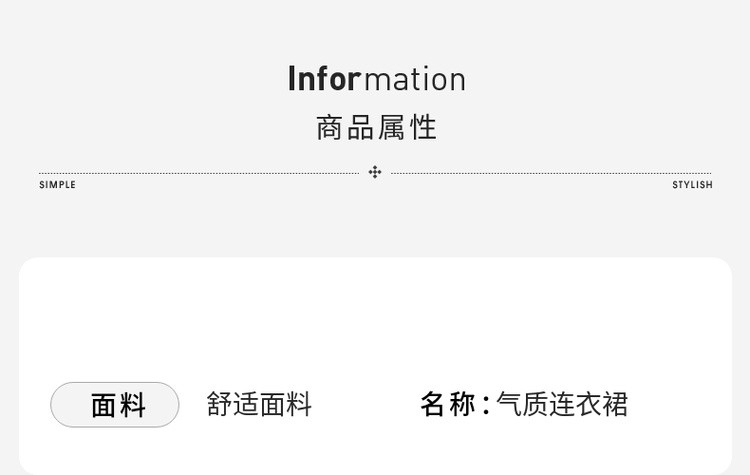 Information
商品属性

SIMPLE STYLISH

面料 舒适面料

名称：气质连衣裙