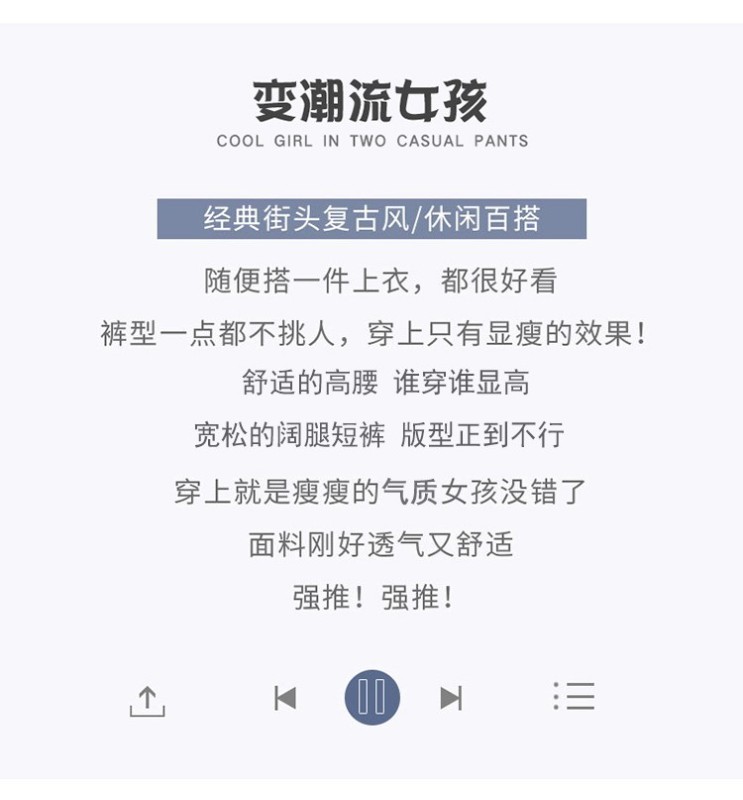 变潮流女孩
COOL GIRL IN TWO CASUAL PANTS

经典街头复古风/休闲百搭

随便搭一件上衣，都很好看

裤型一点都不挑人，穿上只有显瘦的效果！

舒适的高腰 谁穿谁显高

宽松的阔腿短裤 版型正到不行

穿上就是瘦瘦的气质女孩没错了

面料刚好透气又舒适

强推！强推！