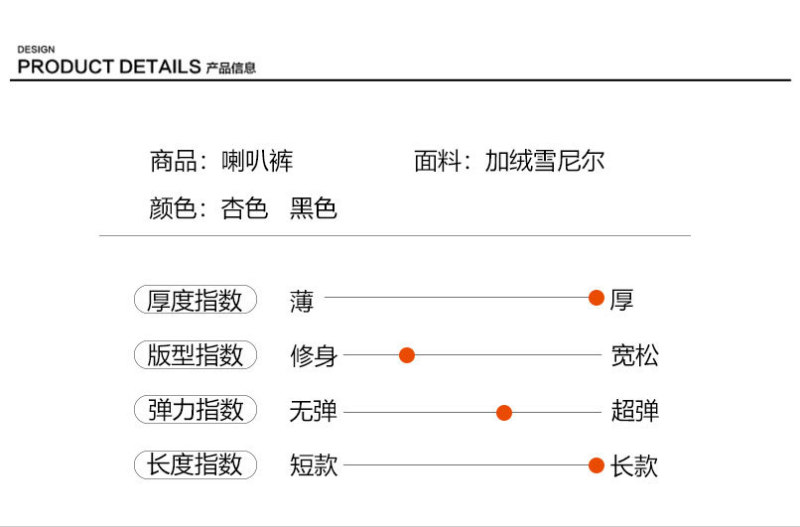 DESIGN
PRODUCT DETAILS 产品信息

商品：喇叭裤 面料：加绒雪尼尔
颜色：杏色 黑色

厚度指数 薄 厚
版型指数 修身 宽松
弹力指数 无弹 超弹
长度指数 短款 长款