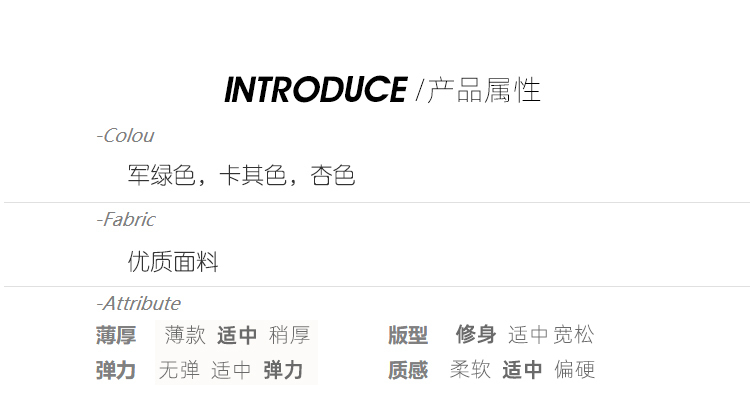 INTRODUCE /产品属性

-Colou

军绿色，卡其色，杏色

-Fabric

优质面料

-Attribute

薄厚 薄款 适中 稍厚
弹力 无弹 适中 弹力

版型 修身 适中 宽松
质感 柔软 适中 偏硬