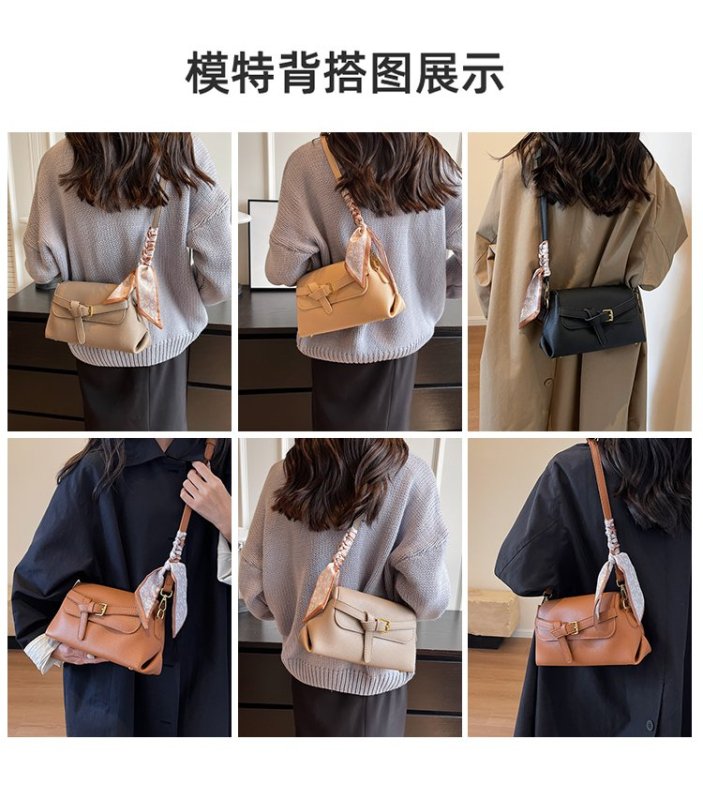 模特背搭图展示