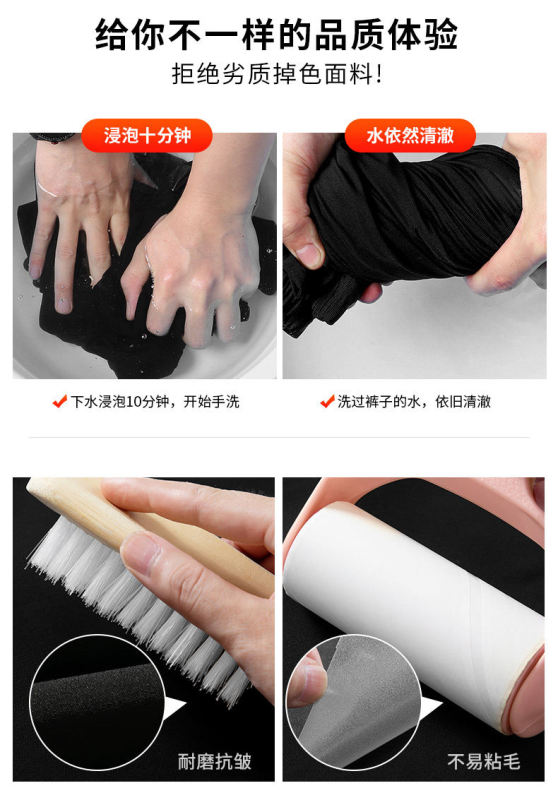 给你不一样的品质体验
拒绝劣质掉色面料!

浸泡十分钟

水依然清澈

下水浸泡10分钟，开始手洗

洗过裤子的水，依旧清澈

耐磨抗皱

不易粘毛