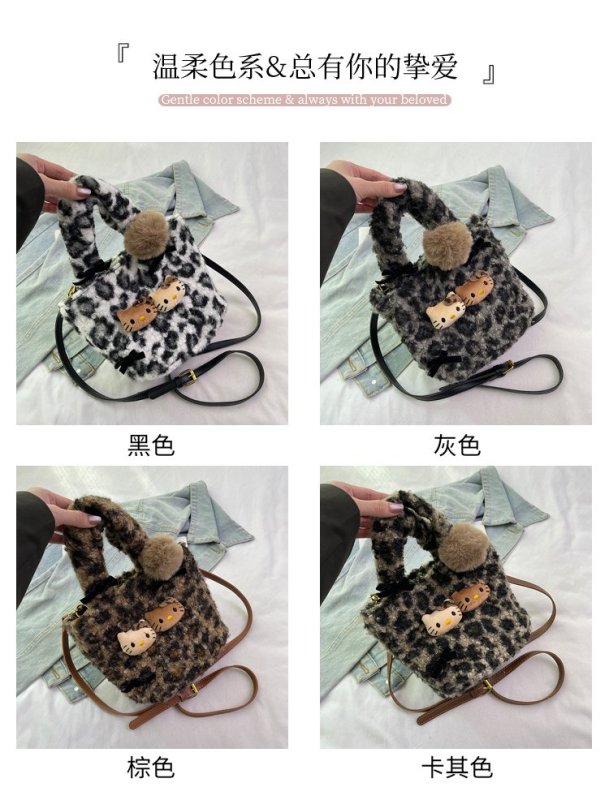 『 温柔色系&总有你的挚爱 』

Gentle color scheme & always with your beloved

黑色

灰色

棕色

卡其色