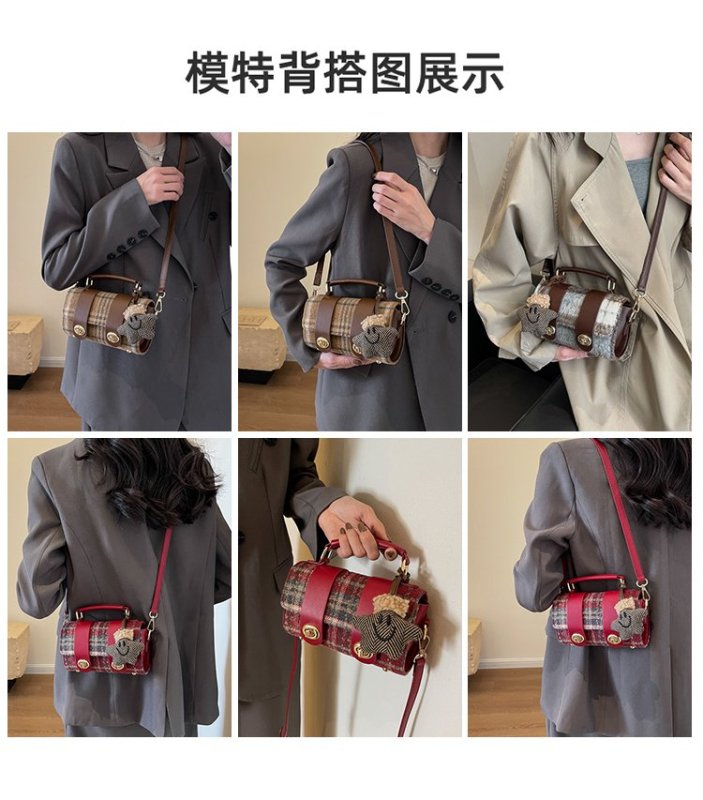 模特背搭图展示