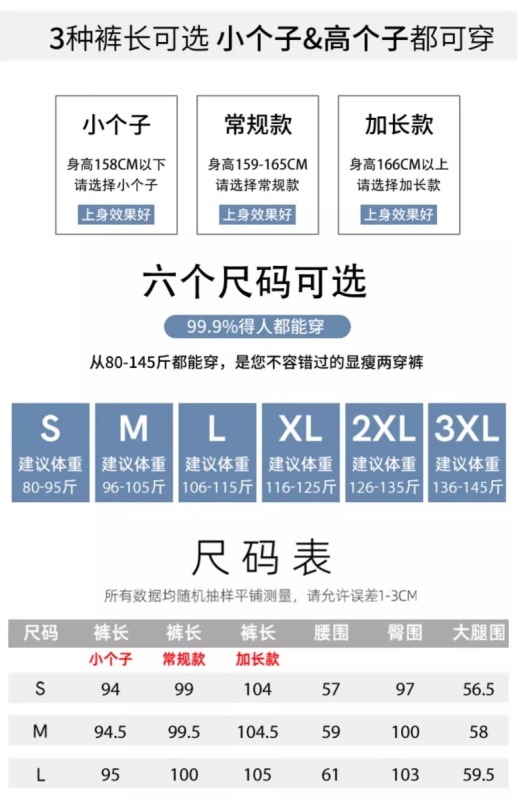 3种裤长可选 小个子&高个子都可穿

小个子
身高158CM以下
请选择小个子
上身效果好

常规款
身高159-165CM
请选择常规款
上身效果好

加长款
身高166CM以上
请选择加长款
上身效果好

六个尺码可选

99.9%得人都能穿

从80-145斤都能穿，是您不容错过的显瘦两穿裤

S
建议体重
80-95斤

M
建议体重
96-105斤

L
建议体重
106-115斤

XL
建议体重
116-125斤

2XL
建议体重
126-135斤

3XL
建议体重
136-145斤

尺码表

所有数据均随机抽样平铺测量，请允许误差1-3CM

| 尺码 | 裤长 | 裤长 | 裤长 | 腰围 | 臀围 | 大腿围 |
|---|---|---|---|---|---|---|
|  | 小个子 | 常规款 | 加长款 |  |  |  |
| S | 94 | 99 | 104 | 57 | 97 | 56.5 |
| M | 94.5 | 99.5 | 104.5 | 59 | 100 | 58 |
| L | 95 | 100 | 105 | 61 | 103 | 59.5 |