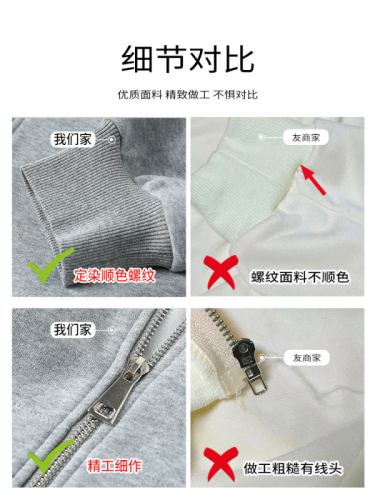 细节对比

优质面料 精致做工 不惧对比

我们家

定染顺色螺纹

友商家

螺纹面料不顺色

我们家

精工细作

友商家

做工粗糙有线头