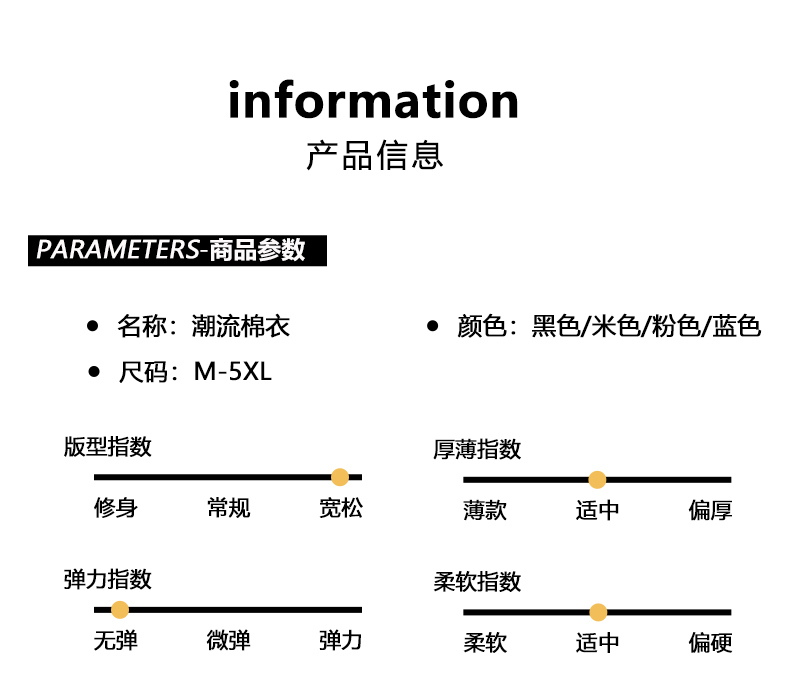 information
产品信息

PARAMETERS-商品参数

• 名称：潮流棉衣
• 尺码：M-5XL

• 颜色：黑色/米色/粉色/蓝色

版型指数
修身 常规 宽松

弹力指数
无弹 微弹 弹力

厚薄指数
薄款 适中 偏厚

柔软指数
柔软 适中 偏硬