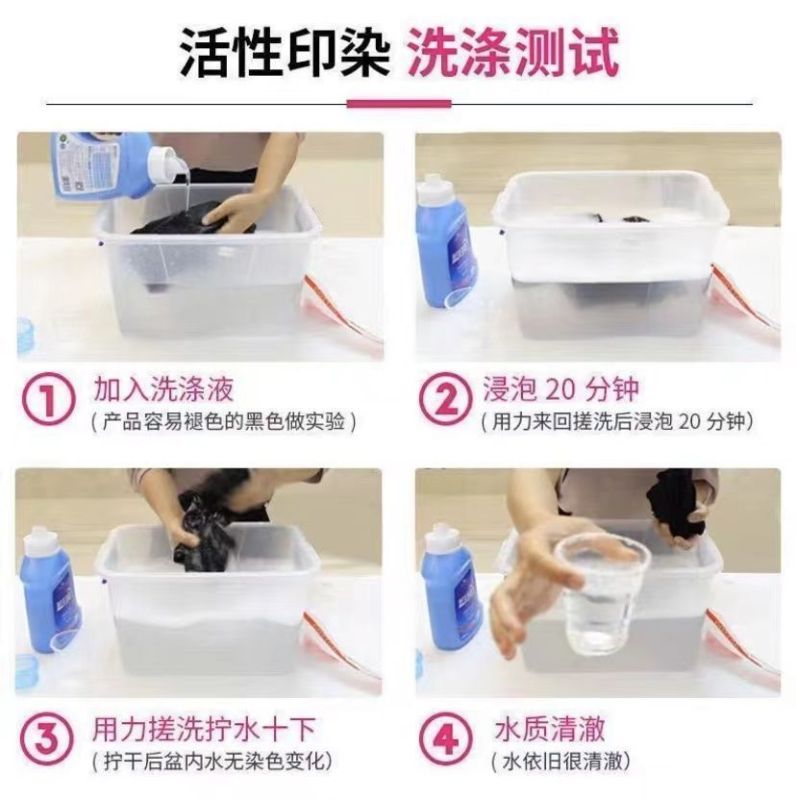 活性印染 洗涤测试

① 加入洗涤液
（产品容易褪色的黑色做实验）

② 浸泡 20 分钟
（用力来回搓洗后浸泡 20 分钟）

③ 用力搓洗拧水十下
（拧干后盆内水无染色变化）

④ 水质清澈
（水依旧很清澈）