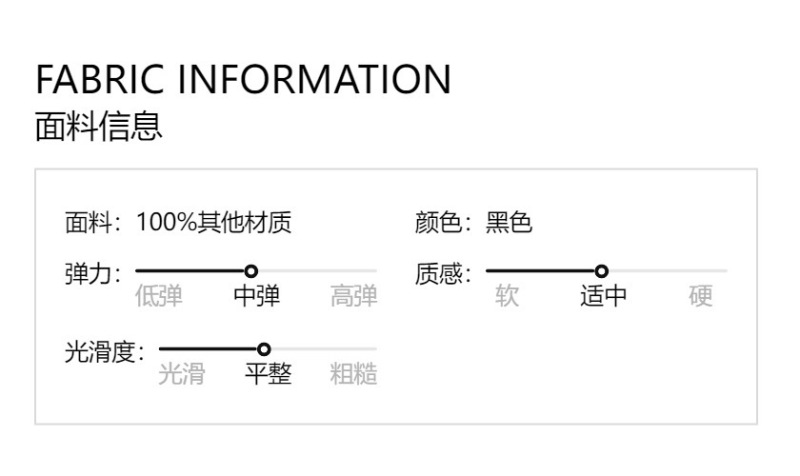 FABRIC INFORMATION
面料信息

面料：100%其他材质

弹力：
低弹 中弹 高弹

光滑度：
光滑 平整 粗糙

颜色：黑色

质感：
软 适中 硬