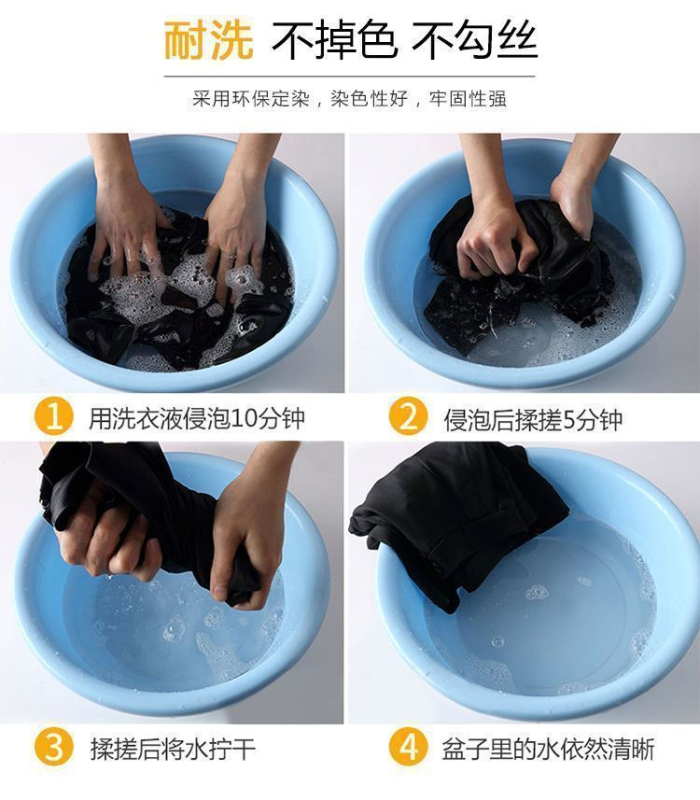 耐洗 不掉色 不勾丝

采用环保定染，染色性好，牢固性强

1 用洗衣液侵泡10分钟

2 侵泡后揉搓5分钟

3 揉搓后将水拧干

4 盆子里的水依然清晰