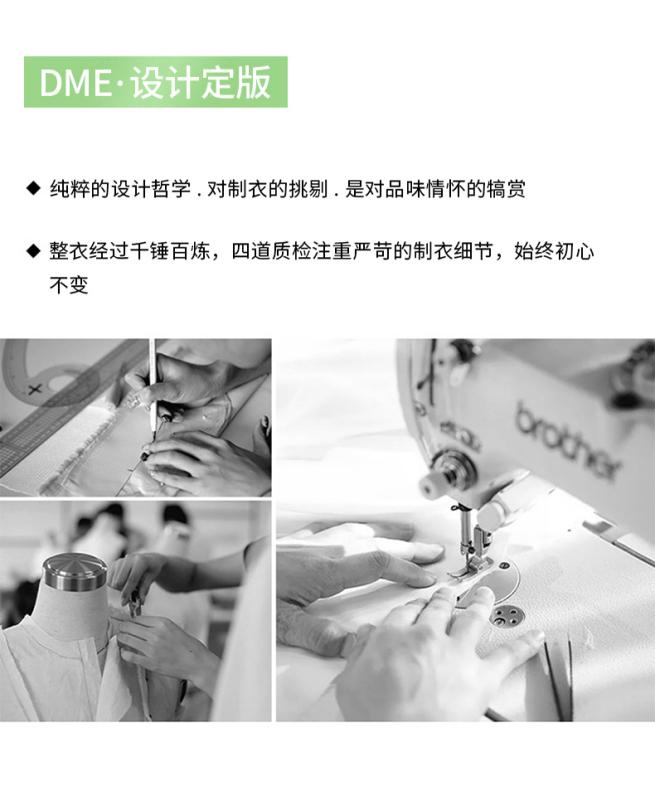 DME·设计定版

◆ 纯粹的设计哲学 . 对制衣的挑剔 . 是对品味情怀的犒赏

◆ 整衣经过千锤百炼，四道质检注重严苛的制衣细节，始终初心不变

brother