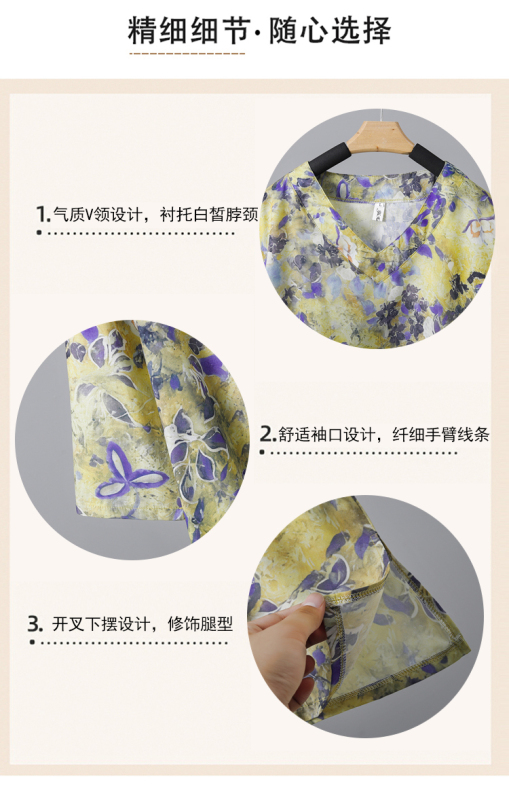 精细细节·随心选择

1.气质V领设计，衬托白皙脖颈

2.舒适袖口设计，纤细手臂线条

3. 开叉下摆设计，修饰腿型