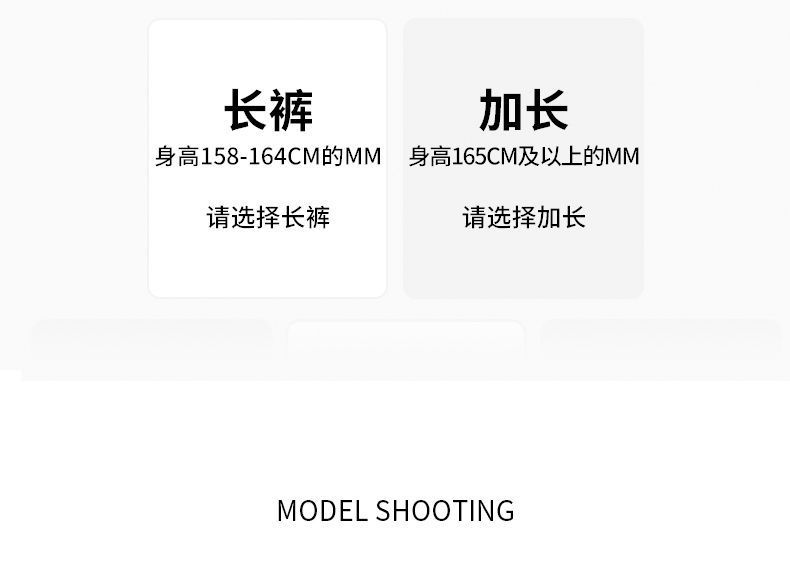 长裤
身高158-164CM的MM

请选择长裤

加长
身高165CM及以上的MM

请选择加长

MODEL SHOOTING