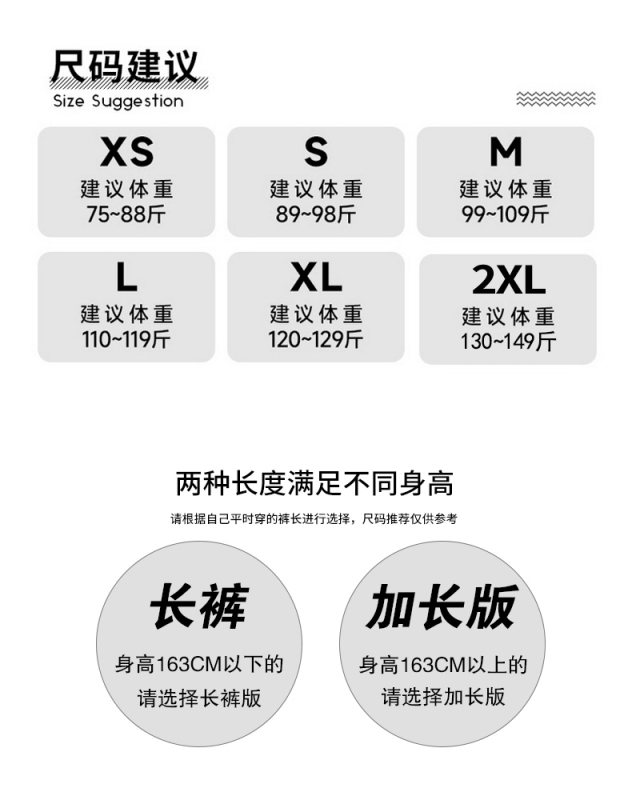 尺码建议
Size Suggestion

XS
建议体重
75~88斤

S
建议体重
89~98斤

M
建议体重
99~109斤

L
建议体重
110~119斤

XL
建议体重
120~129斤

2XL
建议体重
130~149斤

两种长度满足不同身高

请根据自己平时穿的裤长进行选择，尺码推荐仅供参考

长裤
身高163CM以下的
请选择长裤版

加长版
身高163CM以上的
请选择加长版