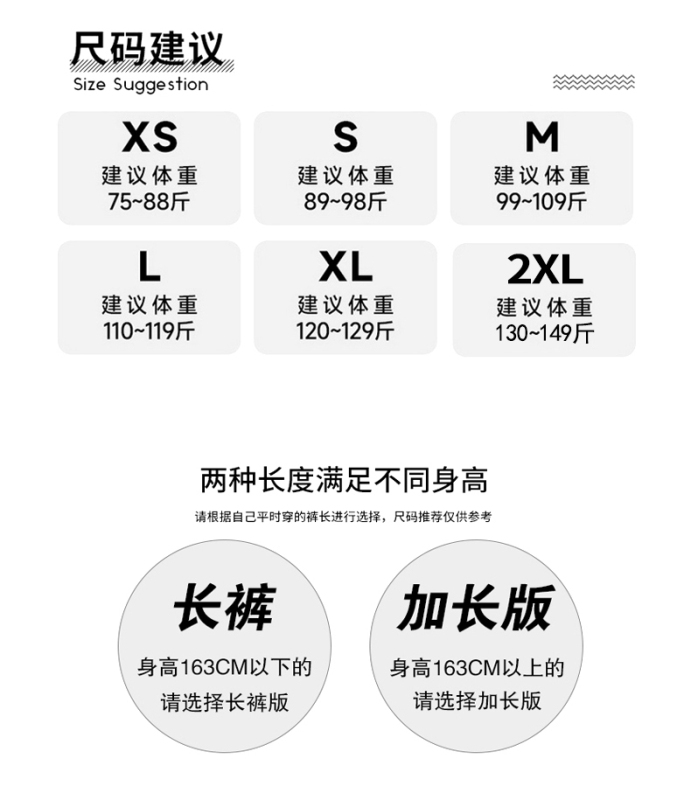 尺码建议
Size Suggestion

XS
建议体重
75~88斤

S
建议体重
89~98斤

M
建议体重
99~109斤

L
建议体重
110~119斤

XL
建议体重
120~129斤

2XL
建议体重
130~149斤

两种长度满足不同身高

请根据自己平时穿的裤长进行选择，尺码推荐仅供参考

长裤
身高163CM以下的
请选择长裤版

加长版
身高163CM以上的
请选择加长版