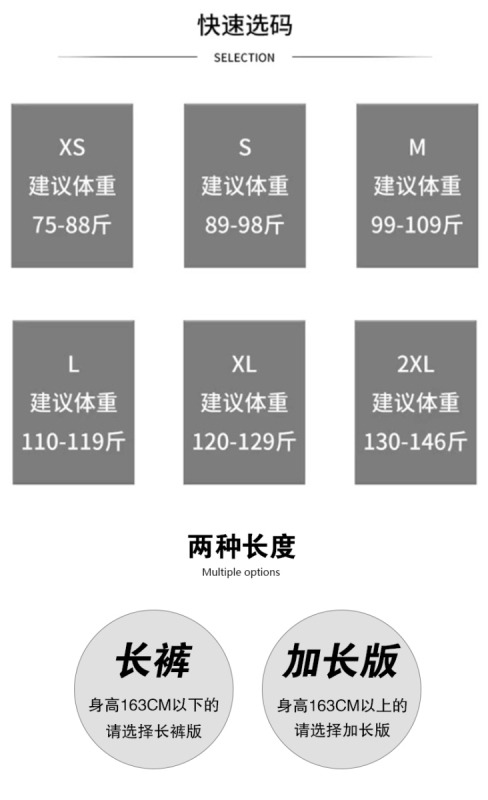 快速选码
SELECTION

XS
建议体重
75-88斤

S
建议体重
89-98斤

M
建议体重
99-109斤

L
建议体重
110-119斤

XL
建议体重
120-129斤

2XL
建议体重
130-146斤

两种长度
Multiple options

长裤
身高163CM以下的
请选择长裤版

加长版
身高163CM以上的
请选择加长版