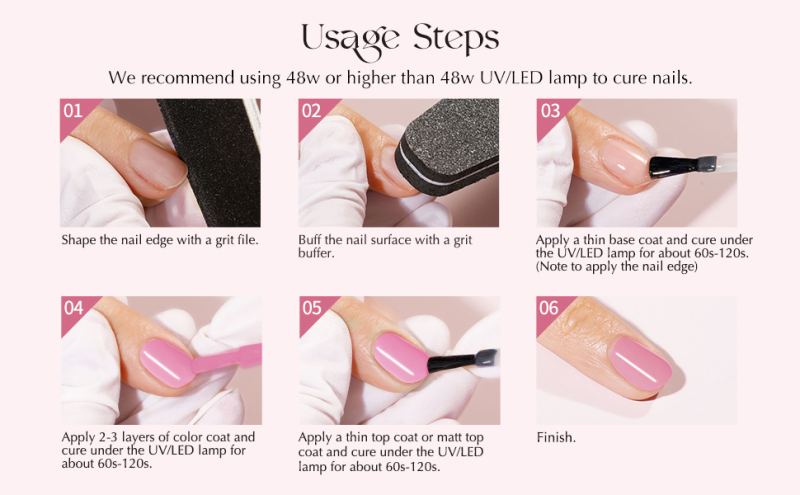 Usage Steps

We recommend using 48w or higher than 48w UV/LED lamp to cure nails.

01

Shape the nail edge with a grit file.

02

Buff the nail surface with a grit buffer.

03

Apply a thin base coat and cure under the UV/LED lamp for about 60s-120s. (Note to apply the nail edge)

04

Apply 2-3 layers of color coat and cure under the UV/LED lamp for about 60s-120s.

05

Apply a thin top coat or matt top coat and cure under the UV/LED lamp for about 60s-120s.

06

Finish.