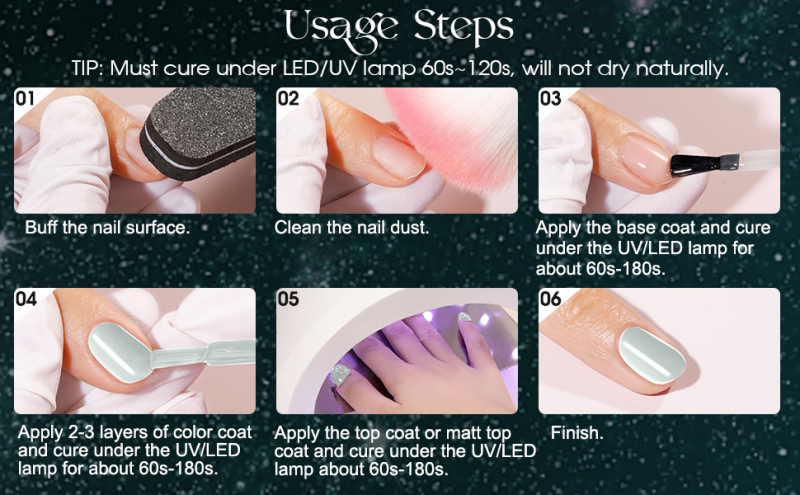 Usage Steps

TIP: Must cure under LED/UV lamp 60s~120s, will not dry naturally.

01

Buff the nail surface.

02

Clean the nail dust.

03

Apply the base coat and cure under the UV/LED lamp for about 60s-180s.

04

Apply 2-3 layers of color coat and cure under the UV/LED lamp for about 60s-180s.

05

Apply the top coat or matt top coat and cure under the UV/LED lamp about 60s-180s.

06

Finish.