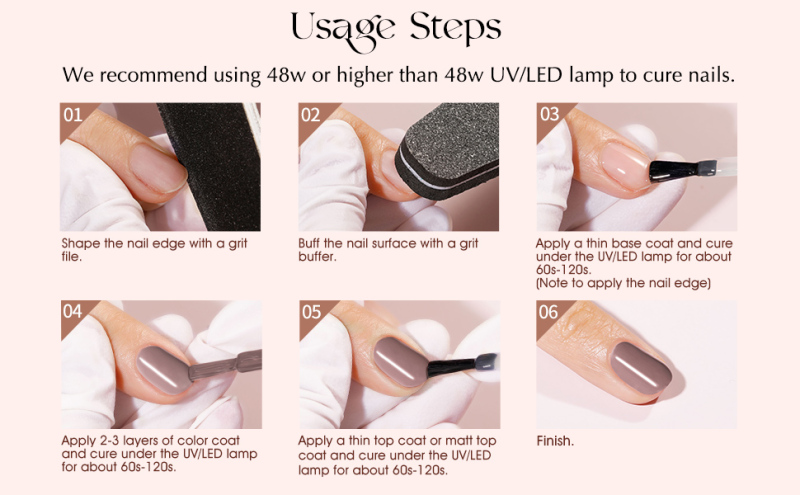 Usage Steps

We recommend using 48w or higher than 48w UV/LED lamp to cure nails.

01

Shape the nail edge with a grit file.

02

Buff the nail surface with a grit buffer.

03

Apply a thin base coat and cure under the UV/LED lamp for about 60s-120s.
(Note to apply the nail edge)

04

Apply 2-3 layers of color coat and cure under the UV/LED lamp for about 60s-120s.

05

Apply a thin top coat or matt top coat and cure under the UV/LED lamp for about 60s-120s.

06

Finish.