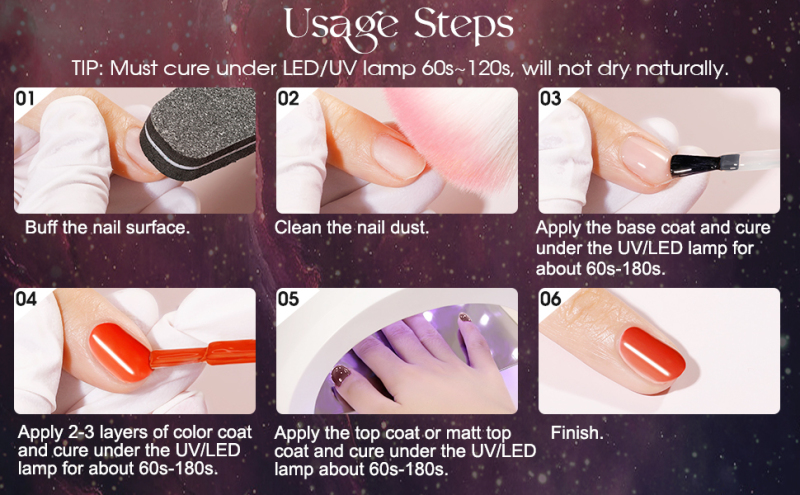 Usage Steps

TIP: Must cure under LED/UV lamp 60s~120s, will not dry naturally.

01

Buff the nail surface.

02

Clean the nail dust.

03

Apply the base coat and cure under the UV/LED lamp for about 60s-180s.

04

Apply 2-3 layers of color coat and cure under the UV/LED lamp for about 60s-180s.

05

Apply the top coat or matt top coat and cure under the UV/LED lamp about 60s-180s.

06

Finish.