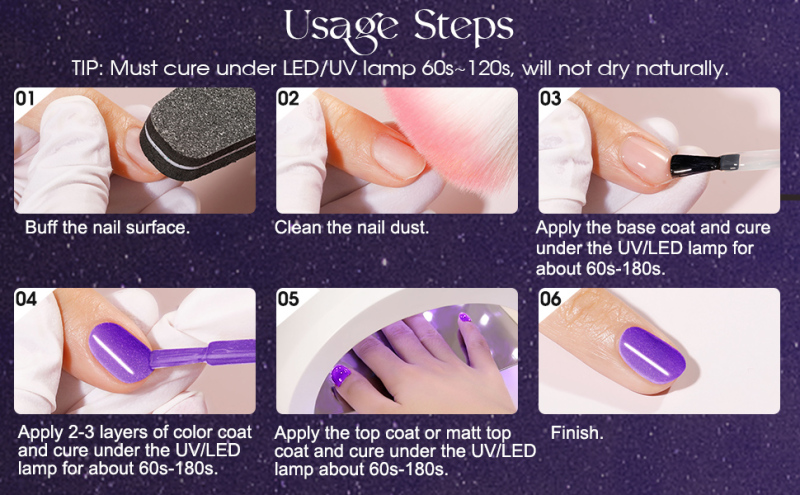 Usage Steps

TIP: Must cure under LED/UV lamp 60s~120s, will not dry naturally.

01

Buff the nail surface.

02

Clean the nail dust.

03

Apply the base coat and cure under the UV/LED lamp for about 60s-180s.

04

Apply 2-3 layers of color coat and cure under the UV/LED lamp for about 60s-180s.

05

Apply the top coat or matt top coat and cure under the UV/LED lamp about 60s-180s.

06

Finish.